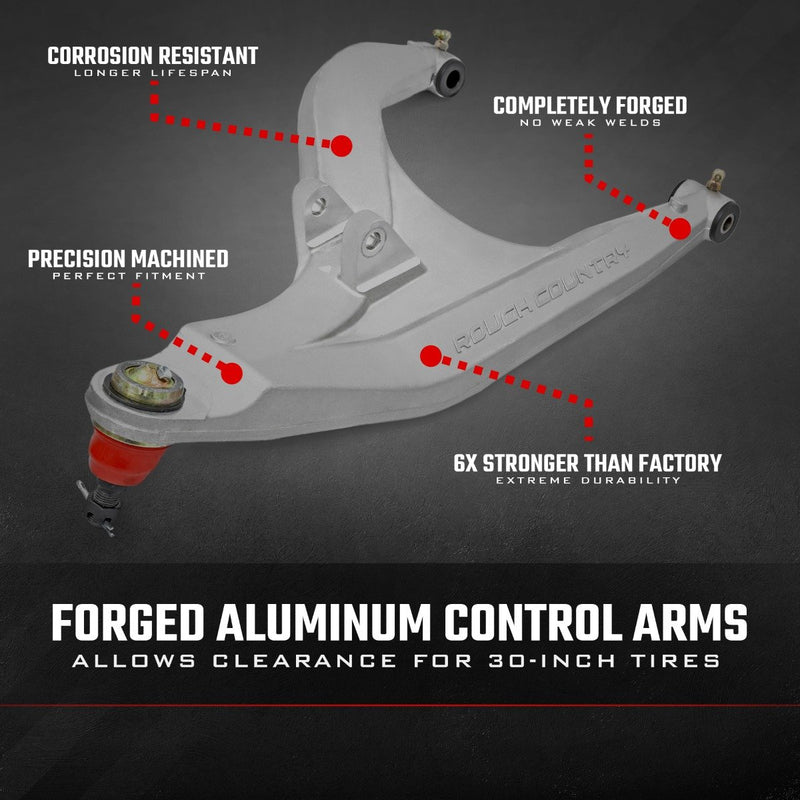 CORROSION RESISTANT
LONGER LIFESPAN

COMPLETELY FORGED
NO WEAK WELDS

PRECISION MACHINED
PERFECT FITMENT

ROUGH COUNTRY

6X STRONGER THAN FACTORY
EXTREME DURABILITY

FORGED ALUMINUM CONTROL ARMS
ALLOWS CLEARANCE FOR 30-INCH TIRES